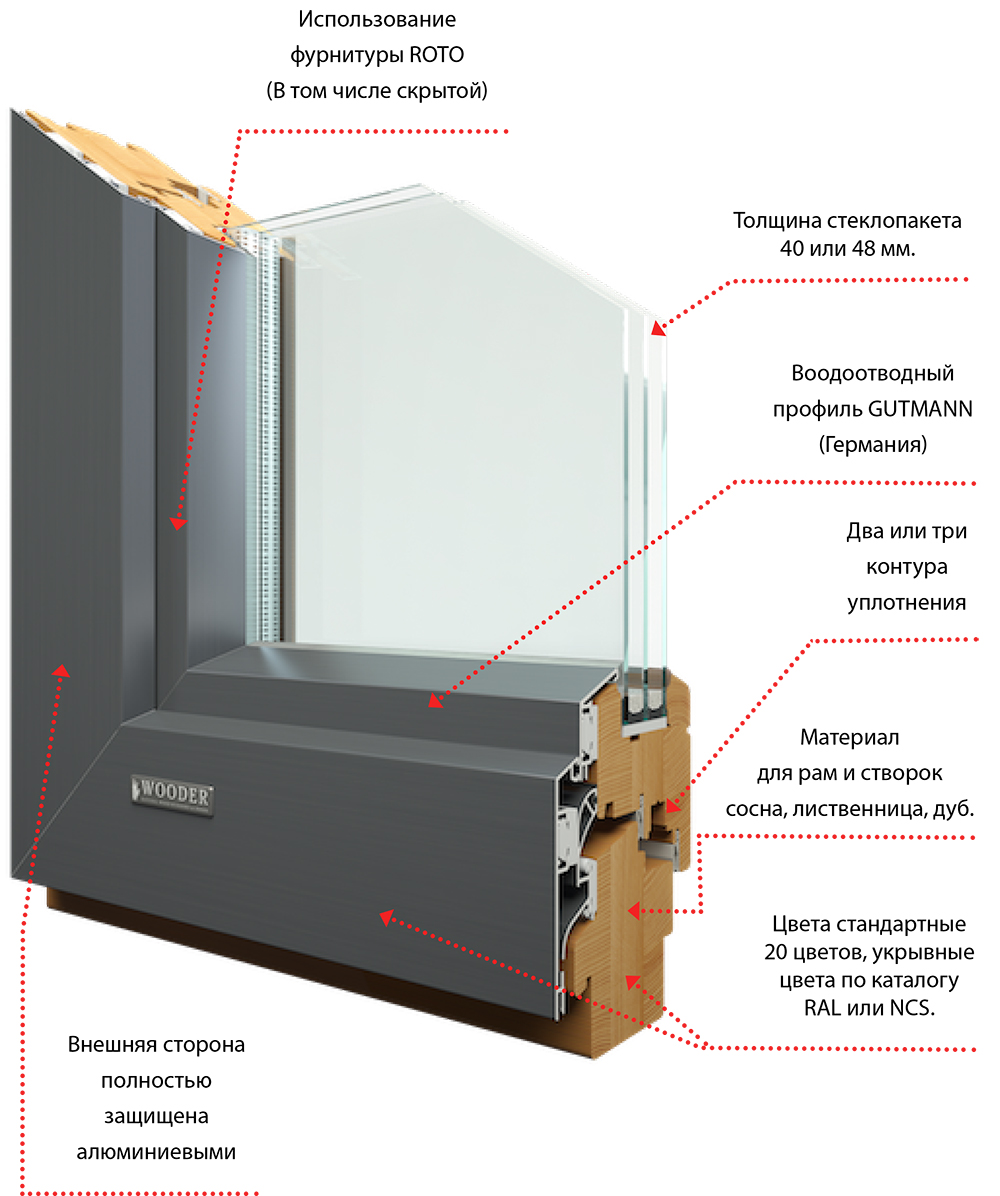 Использование фурнитуры ROTO (В том числе скрытой)

Толщина стеклопакета 40 или 48 мм.

Воодоотводный профиль GUTMANN (Германия)

Два или три контура уплотнения

Материал для рам и створок сосна, лиственница, дуб.

Цвета стандартные 20 цветов, укрывные цвета по каталогу RAL или NCS.

WOODER

Внешняя сторона полностью защищена алюминиевыми